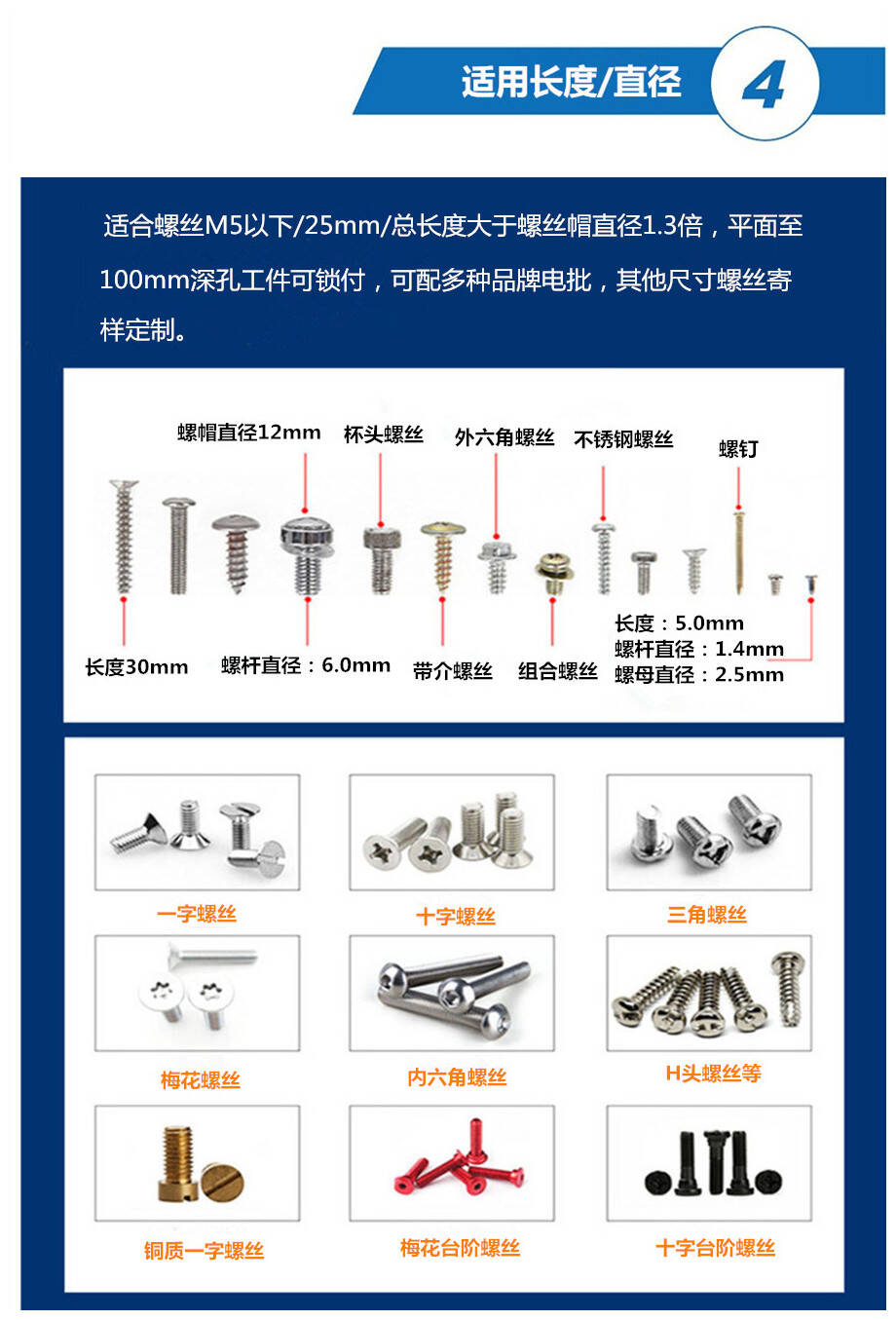 适用长度/直径 4

适合螺丝M5以下/25mm/总长度大于螺丝帽直径1.3倍，平面至100mm深孔工件可锁付，可配多种品牌电批，其他尺寸螺丝寄样定制。

螺帽直径12mm
杯头螺丝
外六角螺丝
不锈钢螺丝
螺钉
长度30mm
螺杆直径：6.0mm
带介螺丝
组合螺丝
长度：5.0mm
螺杆直径：1.4mm
螺母直径：2.5mm

一字螺丝
十字螺丝
三角螺丝
梅花螺丝
内六角螺丝
H头螺丝等
铜质一字螺丝
梅花台阶螺丝
十字台阶螺丝